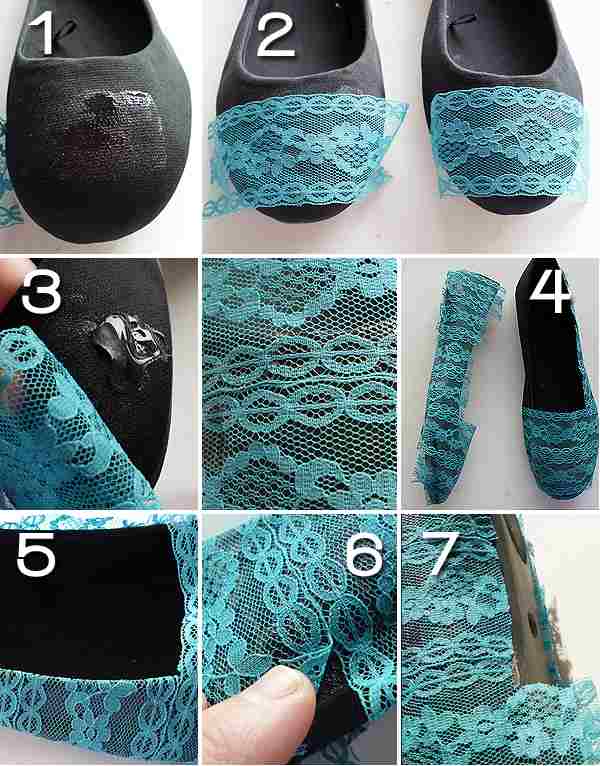 1
2
3
4
5
6
7